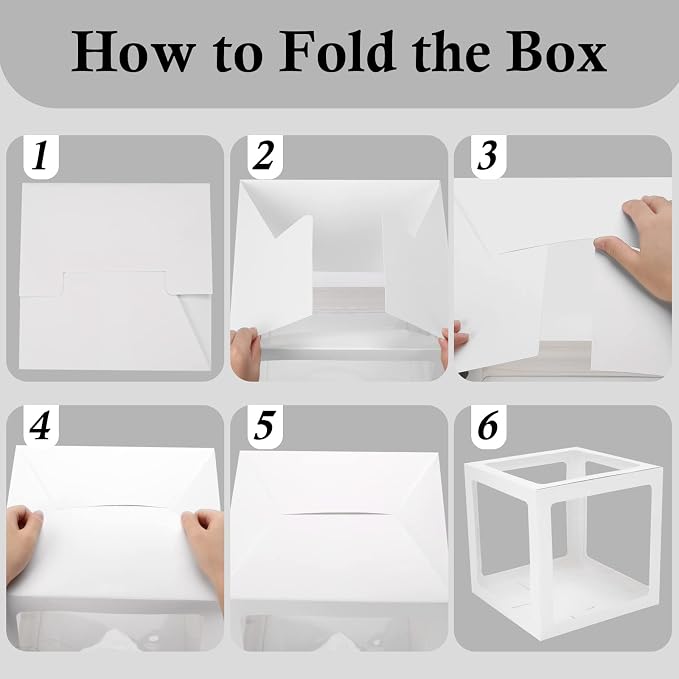 How to Fold the Box

1

2

3

4

5

6