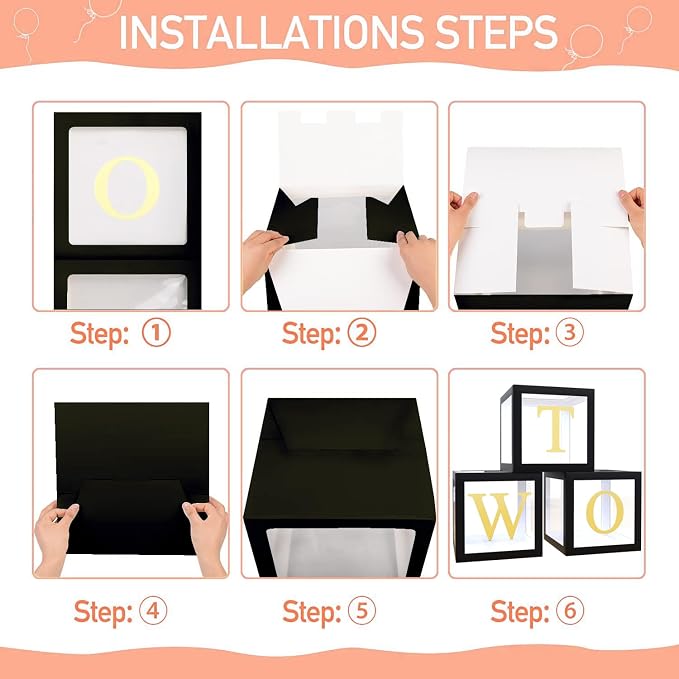 INSTALLATIONS STEPS

O

Step: ①

Step: ②

Step: ③

Step: ④

Step: ⑤

T

W

O

Step: ⑥