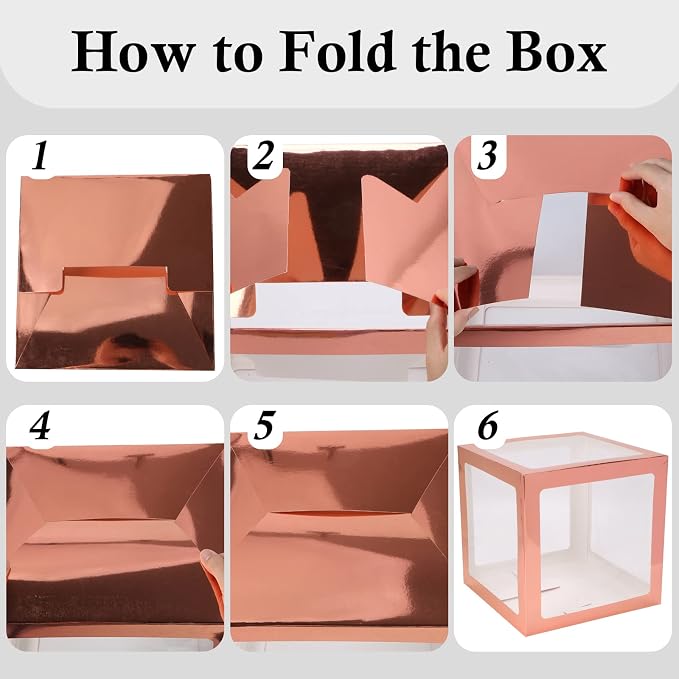 How to Fold the Box

1

2

3

4

5

6