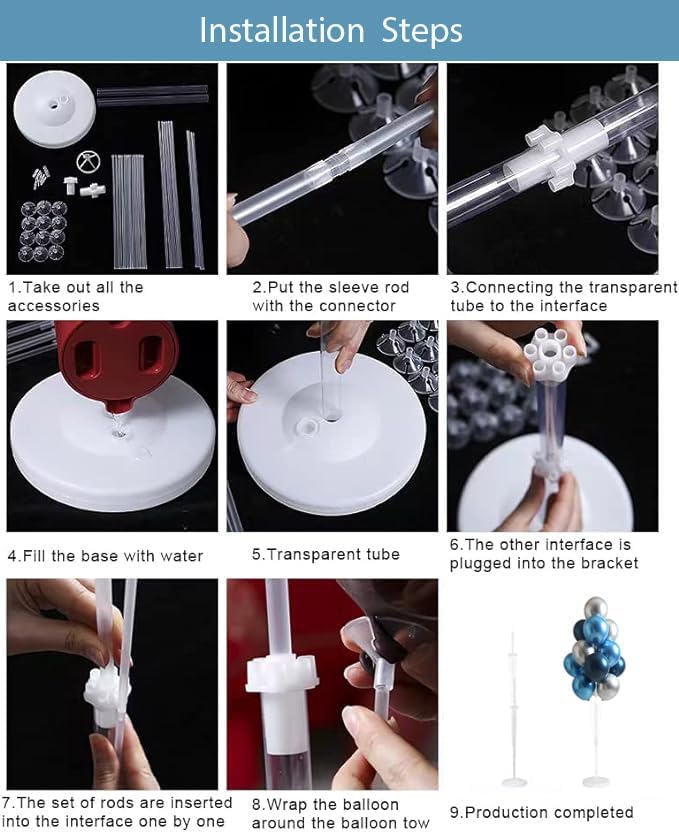 Installation Steps

1.Take out all the accessories

2.Put the sleeve rod with the connector

3.Connecting the transparent tube to the interface

4.Fill the base with water

5.Transparent tube

6.The other interface is plugged into the bracket

7.The set of rods are inserted into the interface one by one

8.Wrap the balloon around the balloon tow

9.Production completed