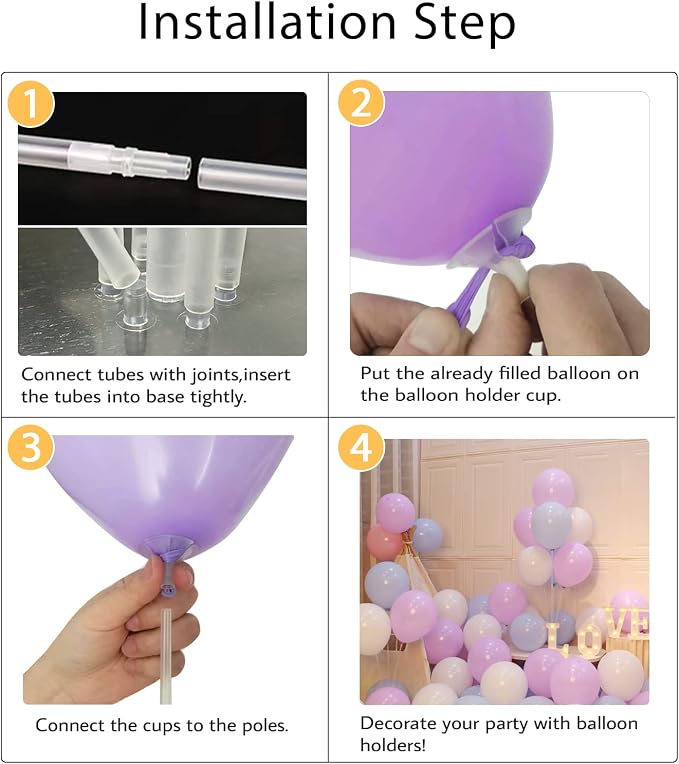 Installation Step

1

Connect tubes with joints,insert the tubes into base tightly.

2

Put the already filled balloon on the balloon holder cup.

3

Connect the cups to the poles.

4

LOVE

Decorate your party with balloon holders!