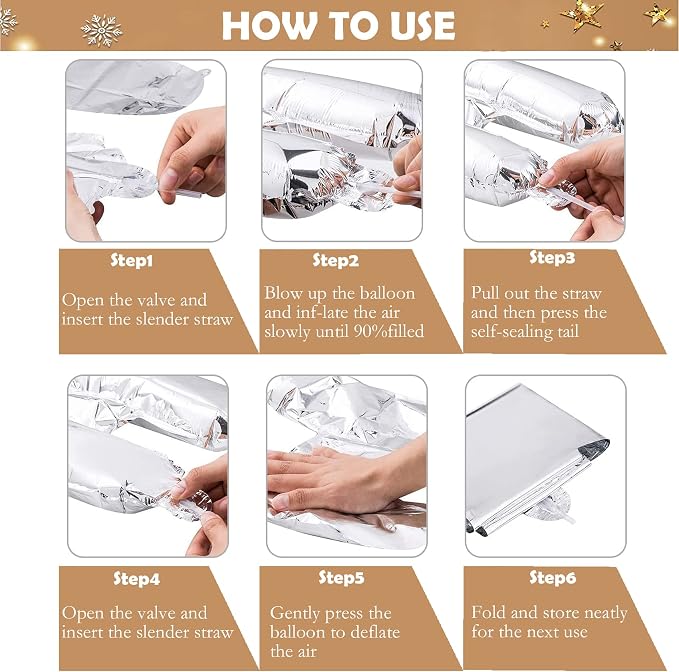 HOW TO USE

Step1

Open the valve and insert the slender straw

Step2

Blow up the balloon and inf-late the air slowly until 90%filled

Step3

Pull out the straw and then press the self-sealing tail

Step4

Open the valve and insert the slender straw

Step5

Gently press the balloon to deflate the air

Step6

Fold and store neatly for the next use