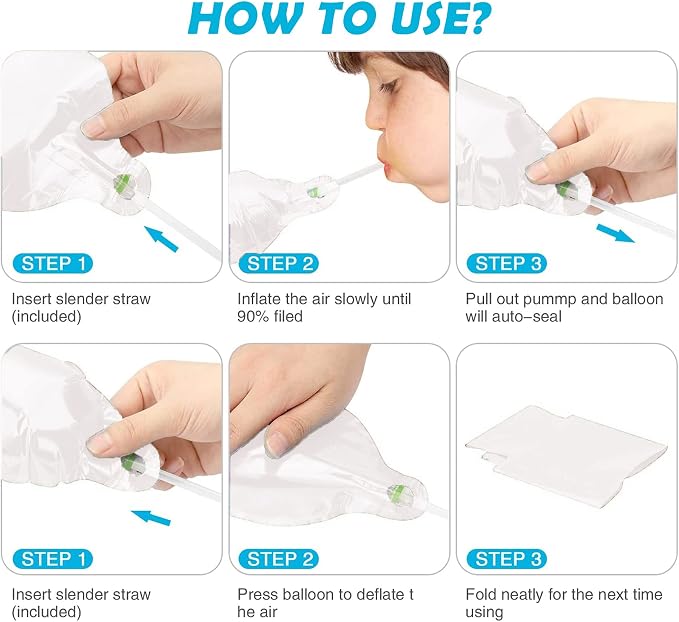 HOW TO USE?

STEP 1

Insert slender straw (included)

STEP 2

Inflate the air slowly until 90% filed

STEP 3

Pull out pummp and balloon will auto-seal

STEP 1

Insert slender straw (included)

STEP 2

Press balloon to deflate t he air

STEP 3

Fold neatly for the next time using