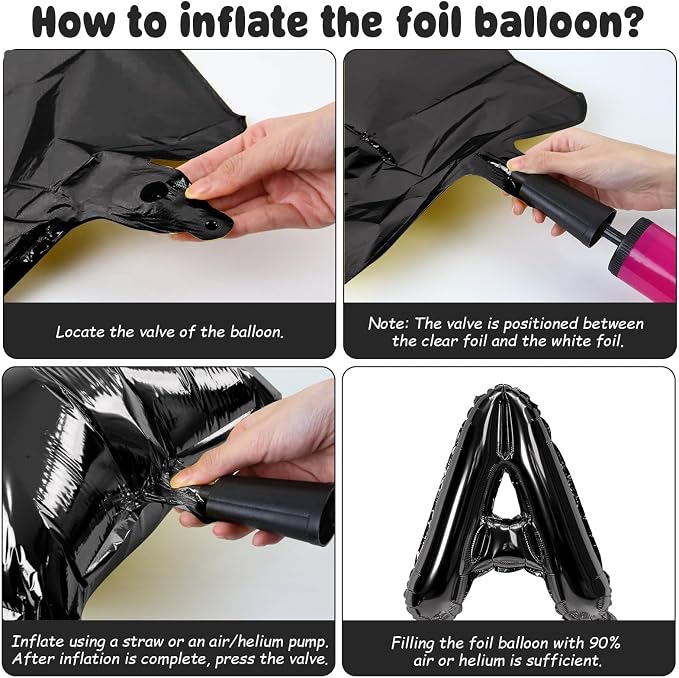 How to inflate the foil balloon?

Locate the valve of the balloon.

Note: The valve is positioned between the clear foil and the white foil.

Inflate using a straw or an air/helium pump. After inflation is complete, press the valve.

Filling the foil balloon with 90% air or helium is sufficient.