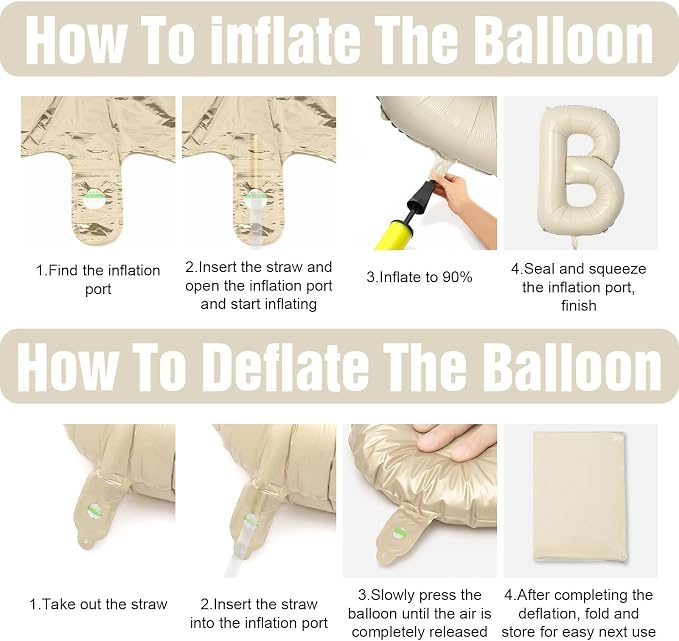 How To inflate The Balloon

1.Find the inflation port

2.Insert the straw and open the inflation port and start inflating

3.Inflate to 90%

4.Seal and squeeze the inflation port, finish

How To Deflate The Balloon

1.Take out the straw

2.Insert the straw into the inflation port

3.Slowly press the balloon until the air is completely released

4.After completing the deflation, fold and store for easy next use