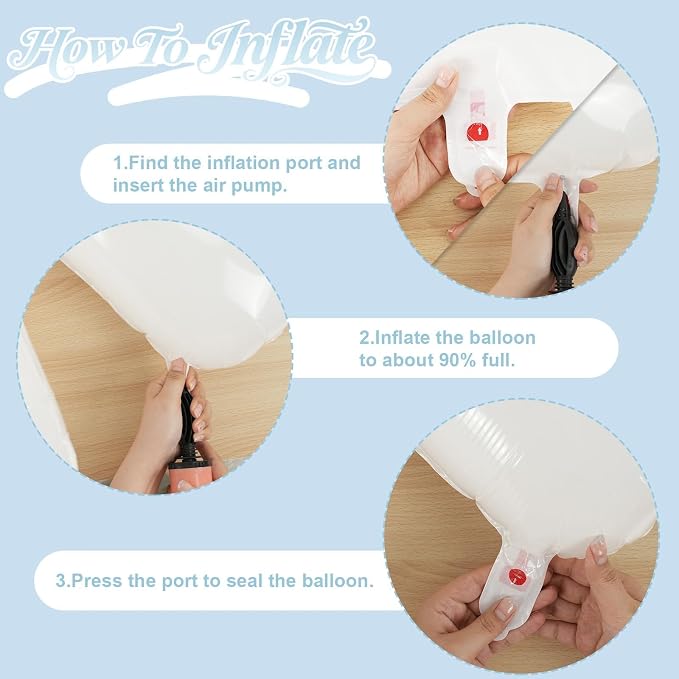 How To Inflate

1.Find the inflation port and insert the air pump.

2.Inflate the balloon to about 90% full.

3.Press the port to seal the balloon.