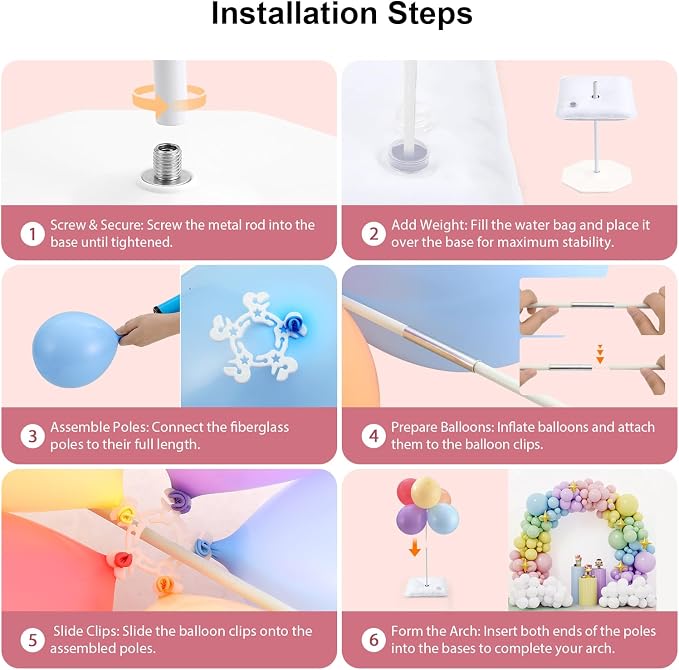 Installation Steps

1 Screw & Secure: Screw the metal rod into the base until tightened.

2 Add Weight: Fill the water bag and place it over the base for maximum stability.

3 Assemble Poles: Connect the fiberglass poles to their full length.

4 Prepare Balloons: Inflate balloons and attach them to the balloon clips.

5 Slide Clips: Slide the balloon clips onto the assembled poles.

6 Form the Arch: Insert both ends of the poles into the bases to complete your arch.