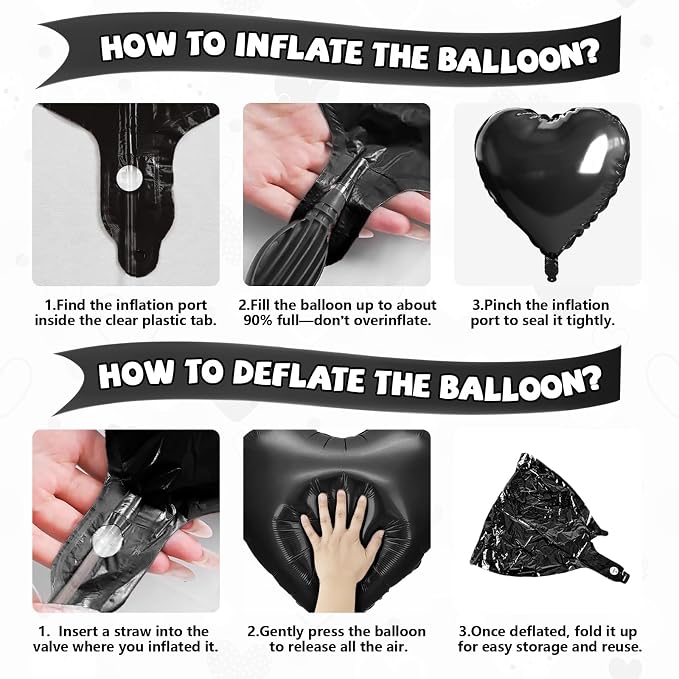 HOW TO INFLATE THE BALLOON?

1.Find the inflation port inside the clear plastic tab.

2.Fill the balloon up to about 90% full—don't overinflate.

3.Pinch the inflation port to seal it tightly.

HOW TO DEFLATE THE BALLOON?

1. Insert a straw into the valve where you inflated it.

2.Gently press the balloon to release all the air.

3.Once deflated, fold it up for easy storage and reuse.