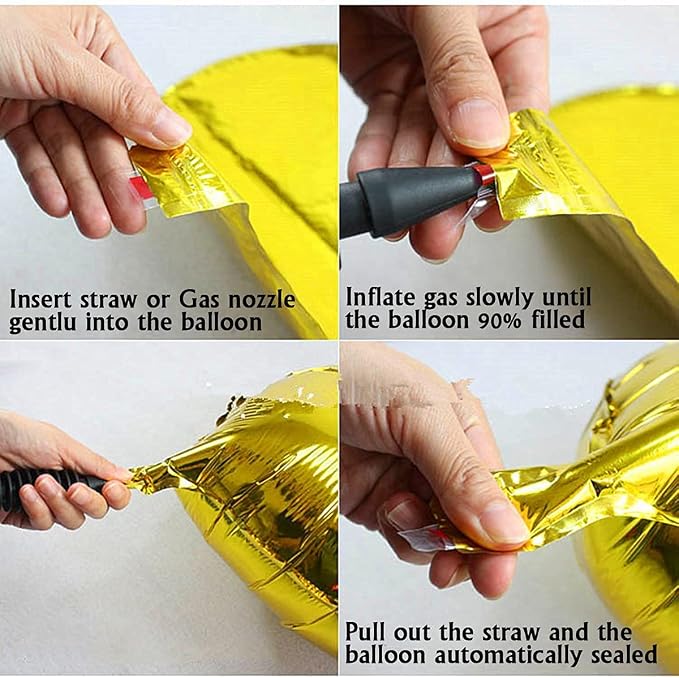 Insert straw or Gas nozzle gentlu into the balloon

Inflate gas slowly until the balloon 90% filled

Pull out the straw and the balloon automatically sealed