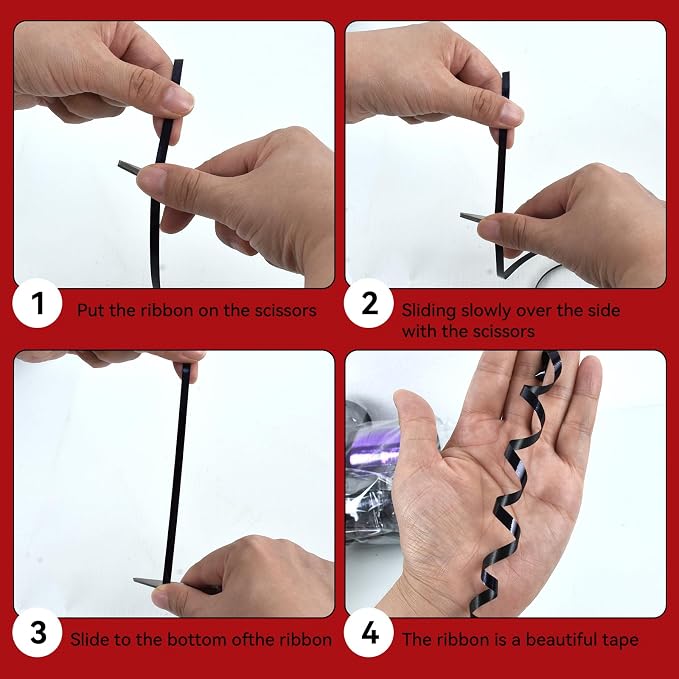 1 Put the ribbon on the scissors

2 Sliding slowly over the side with the scissors

3 Slide to the bottom ofthe ribbon

4 The ribbon is a beautiful tape