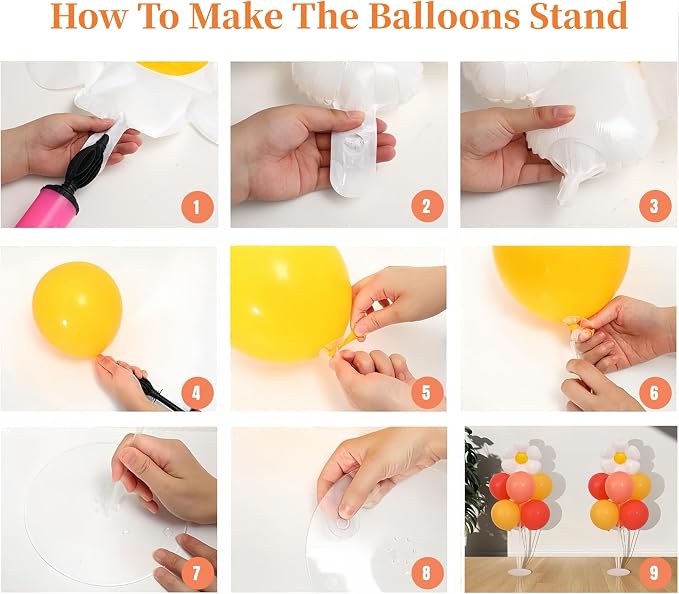 How To Make The Balloons Stand

1

2

3

4

5

6

7

8

9