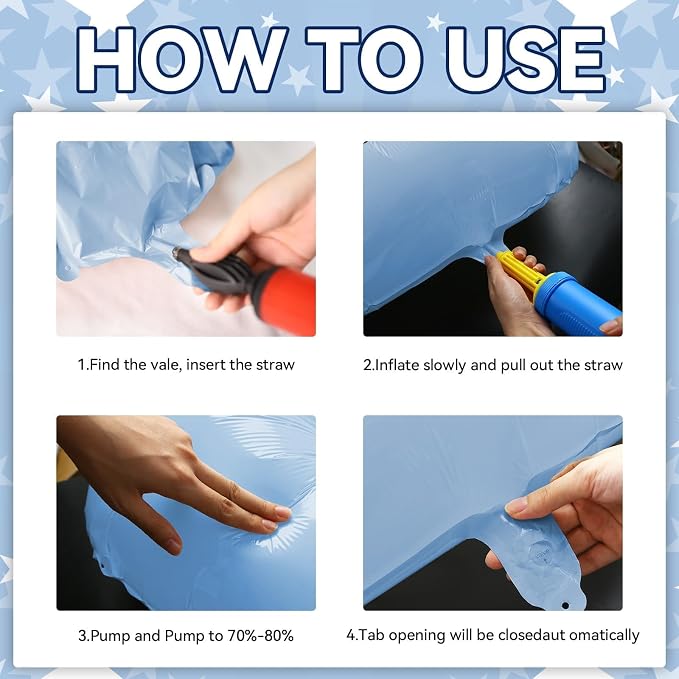 HOW TO USE

1.Find the vale, insert the straw

2.Inflate slowly and pull out the straw

3.Pump and Pump to 70%-80%

4.Tab opening will be closedaut omatically