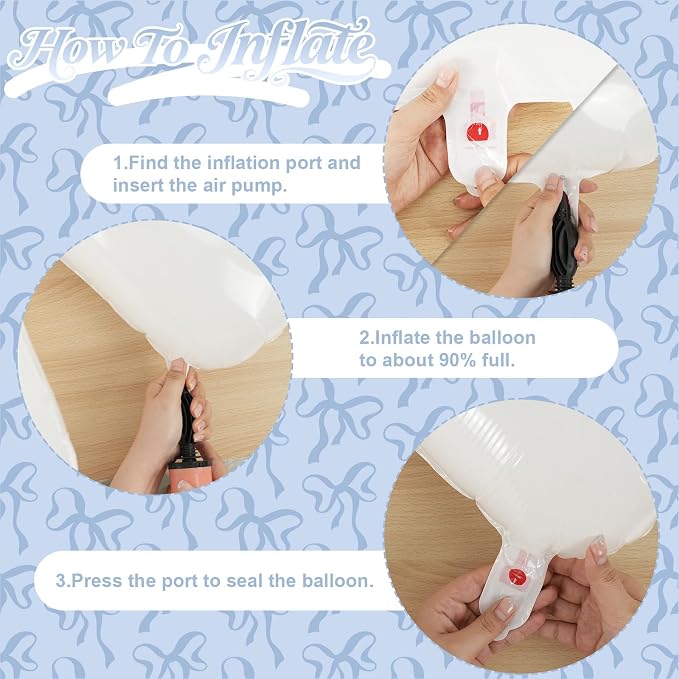 How To Inflate

1.Find the inflation port and insert the air pump.

2.Inflate the balloon to about 90% full.

3.Press the port to seal the balloon.