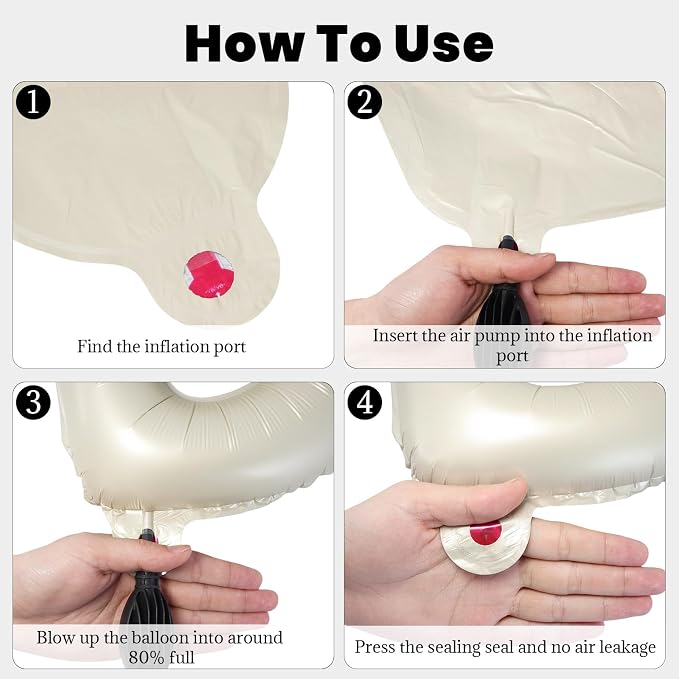 How To Use

1

Find the inflation port

2

Insert the air pump into the inflation port

3

Blow up the balloon into around 80% full

4

Press the sealing seal and no air leakage