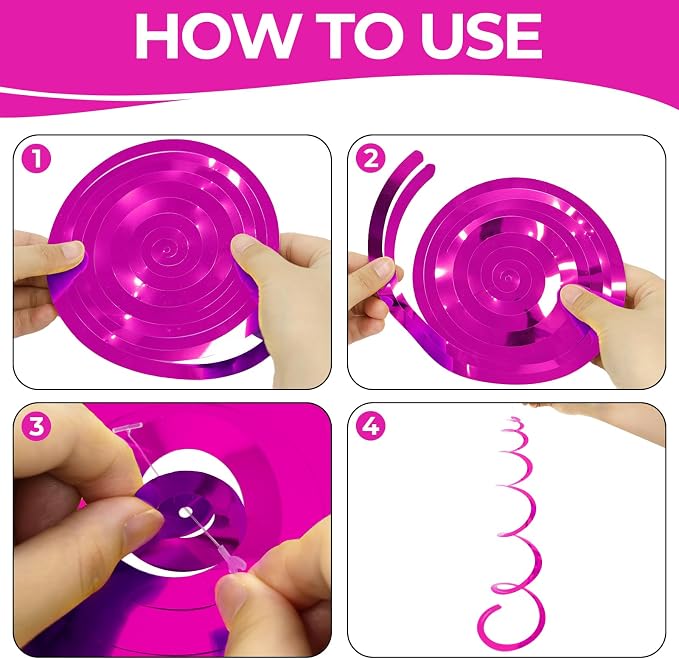 HOW TO USE

1

2

3

4