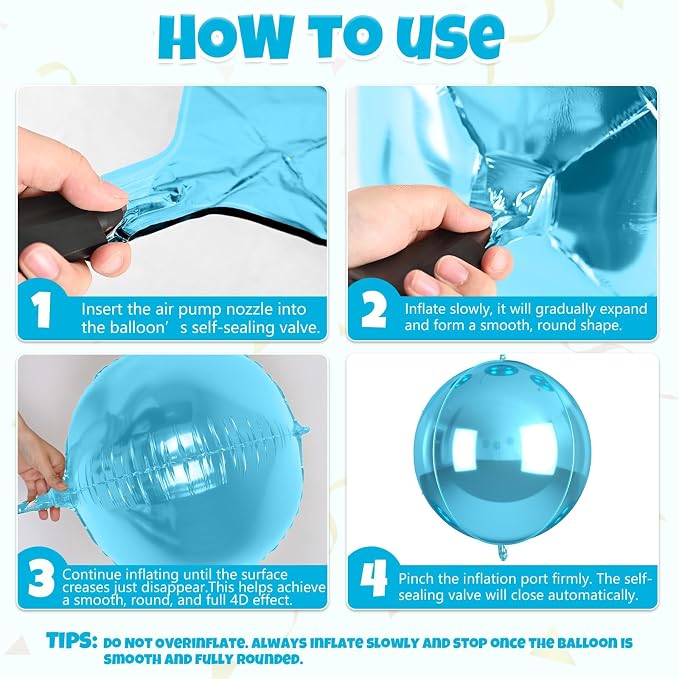 HOW TO USE

1 Insert the air pump nozzle into the balloon’s self-sealing valve.

2 Inflate slowly, it will gradually expand and form a smooth, round shape.

3 Continue inflating until the surface creases just disappear.This helps achieve a smooth, round, and full 4D effect.

4 Pinch the inflation port firmly. The self-sealing valve will close automatically.

TIPS: DO NOT OVERINFLATE. ALWAYS INFLATE SLOWLY AND STOP ONCE THE BALLOON IS SMOOTH AND FULLY ROUNDED.