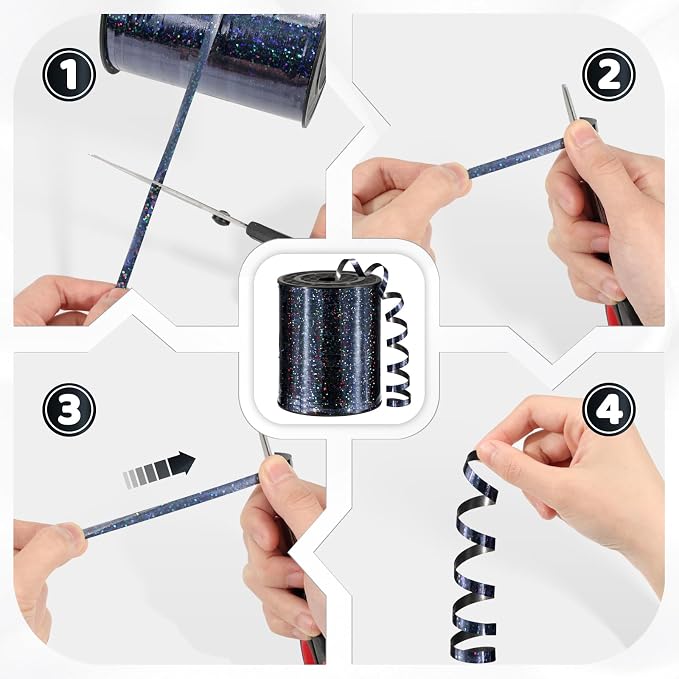 1

2

3

4