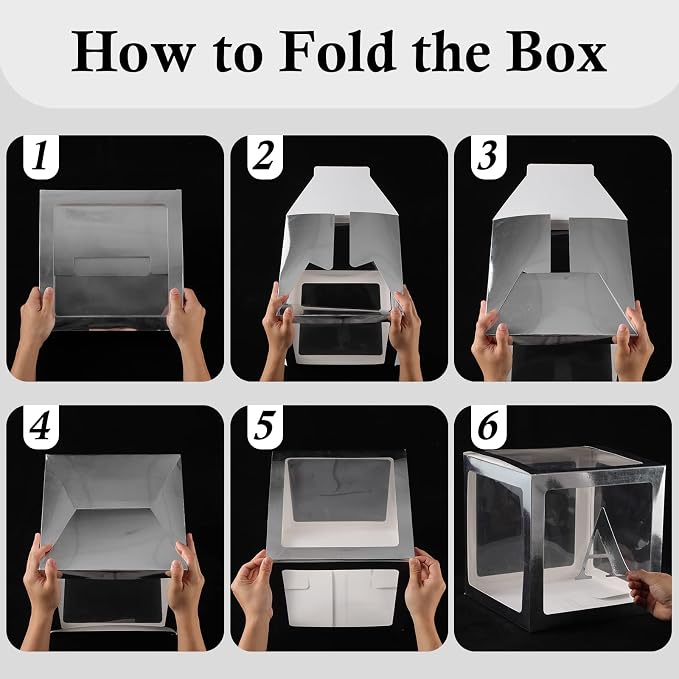 How to Fold the Box

1

2

3

4

5

6

A