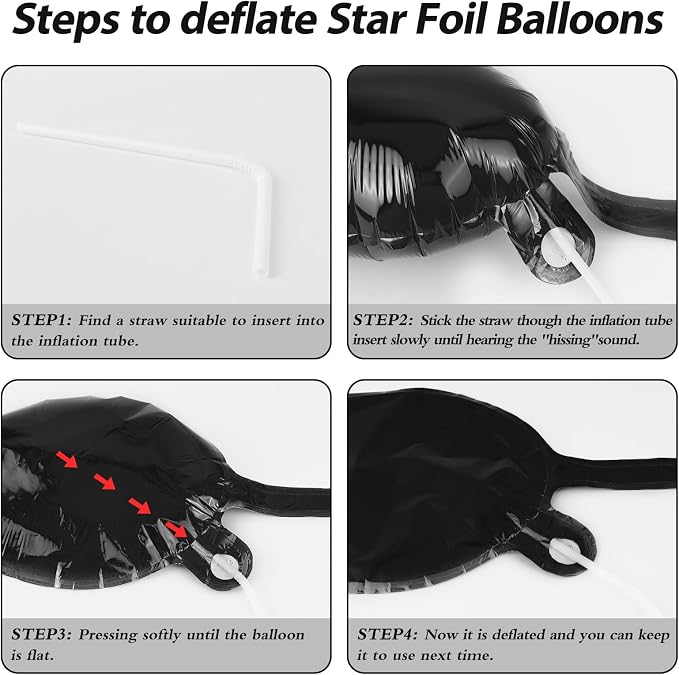 Steps to deflate Star Foil Balloons

STEP1: Find a straw suitable to insert into the inflation tube.

STEP2: Stick the straw though the inflation tube insert slowly until hearing the "hissing"sound.

STEP3: Pressing softly until the balloon is flat.

STEP4: Now it is deflated and you can keep it to use next time.