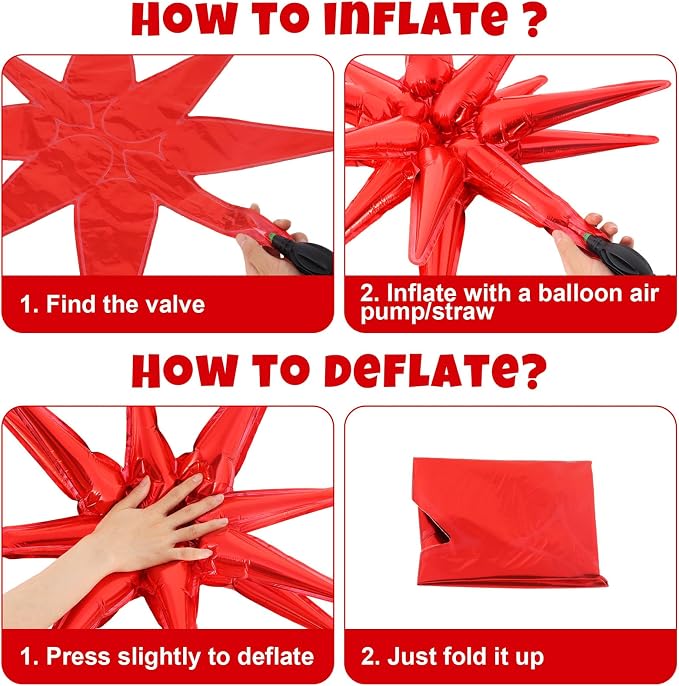 HOW TO INFLATE ?

1. Find the valve

2. Inflate with a balloon air pump/straw

HOW TO DEFLATE?

1. Press slightly to deflate

2. Just fold it up