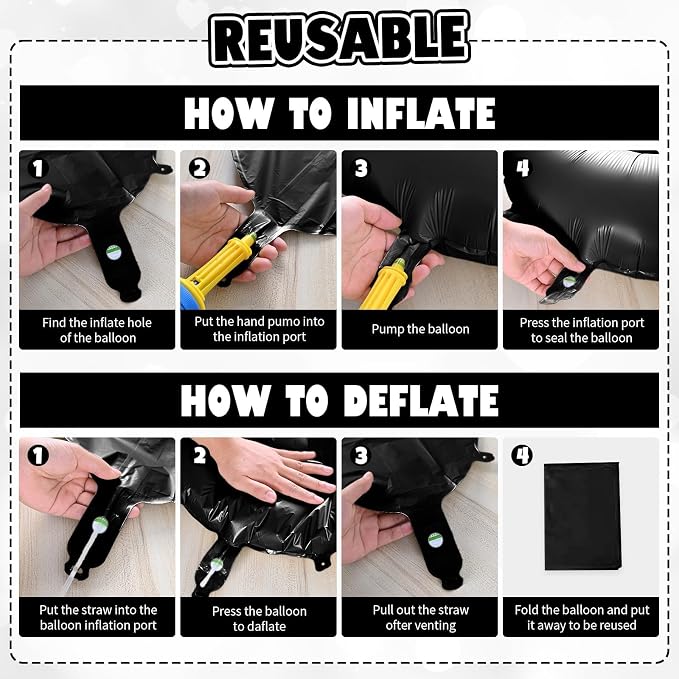 REUSABLE

HOW TO INFLATE

1
Find the inflate hole of the balloon

2
Put the hand pumo into the inflation port

3
Pump the balloon

4
Press the inflation port to seal the balloon

HOW TO DEFLATE

1
Put the straw into the balloon inflation port

2
Press the balloon to daflate

3
Pull out the straw ofter venting

4
Fold the balloon and put it away to be reused