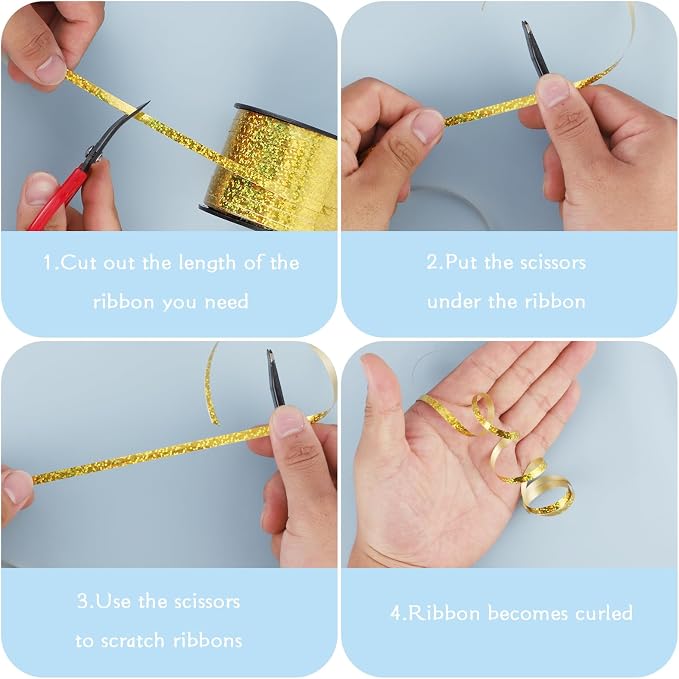 1.Cut out the length of the ribbon you need

2.Put the scissors under the ribbon

3.Use the scissors to scratch ribbons

4.Ribbon becomes curled