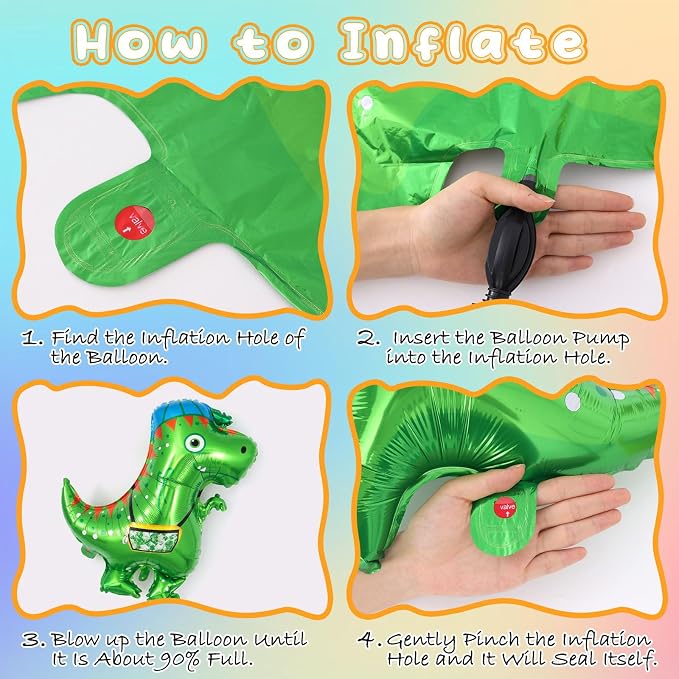 How to Inflate

valve

1. Find the Inflation Hole of the Balloon.

2. Insert the Balloon Pump into the Inflation Hole.

3. Blow up the Balloon Until It Is About 90% Full.

valve

4. Gently Pinch the Inflation Hole and It Will Seal Itself.