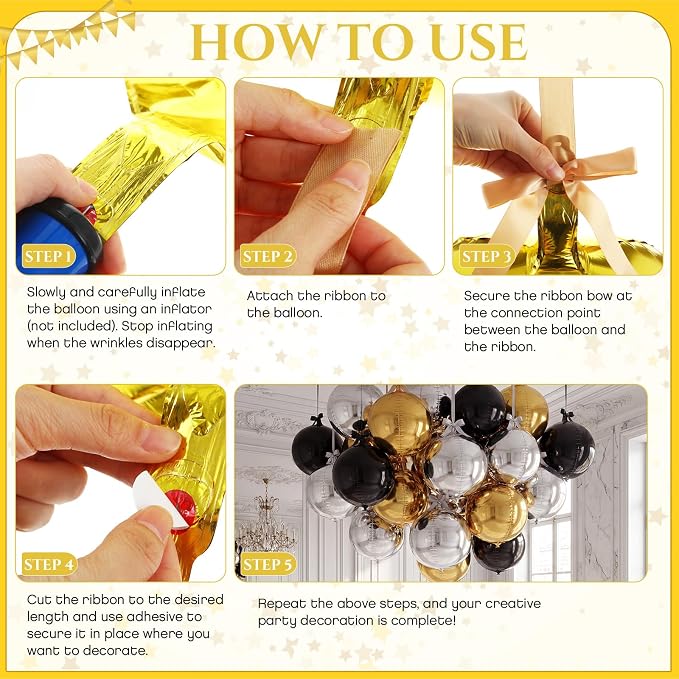 HOW TO USE

STEP 1

Slowly and carefully inflate the balloon using an inflator (not included). Stop inflating when the wrinkles disappear.

STEP 2

Attach the ribbon to the balloon.

STEP 3

Secure the ribbon bow at the connection point between the balloon and the ribbon.

STEP 4

Cut the ribbon to the desired length and use adhesive to secure it in place where you want to decorate.

STEP 5

Repeat the above steps, and your creative party decoration is complete!