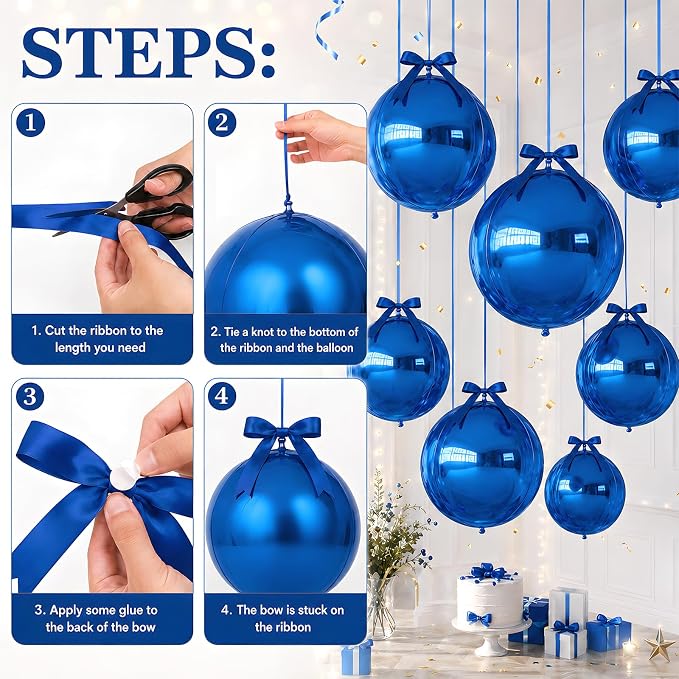 STEPS:

1

1. Cut the ribbon to the length you need

2

2. Tie a knot to the bottom of the ribbon and the balloon

3

3. Apply some glue to the back of the bow

4

4. The bow is stuck on the ribbon