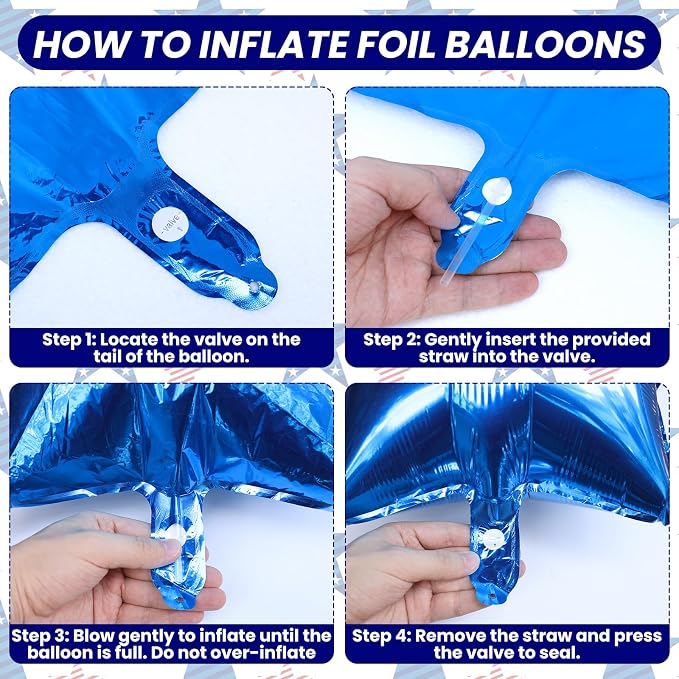 HOW TO INFLATE FOIL BALLOONS

valve

Step 1: Locate the valve on the tail of the balloon.

Step 2: Gently insert the provided straw into the valve.

Step 3: Blow gently to inflate until the balloon is full. Do not over-inflate

Step 4: Remove the straw and press the valve to seal.