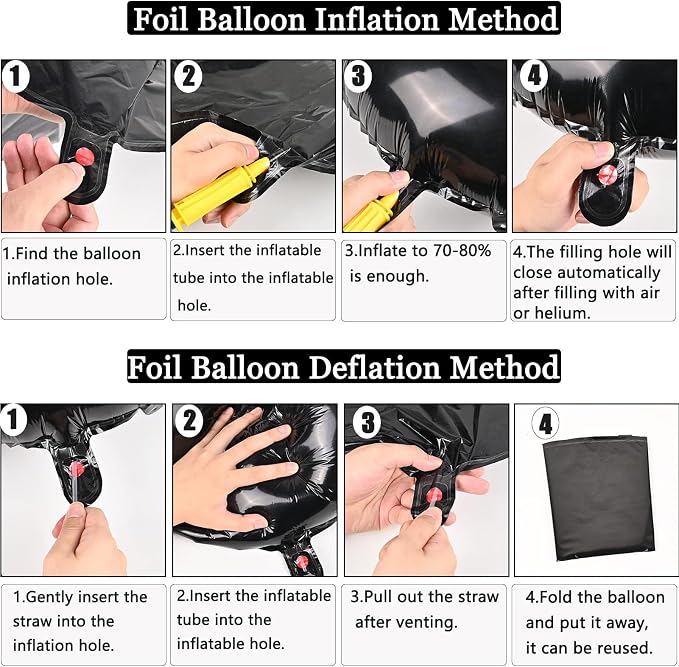 Foil Balloon Inflation Method

1

2

3

4

1.Find the balloon inflation hole.

2.Insert the inflatable tube into the inflatable hole.

3.Inflate to 70-80% is enough.

4.The filling hole will close automatically after filling with air or helium.

Foil Balloon Deflation Method

1

2

3

4

1.Gently insert the straw into the inflation hole.

2.Insert the inflatable tube into the inflatable hole.

3.Pull out the straw after venting.

4.Fold the balloon and put it away, it can be reused.