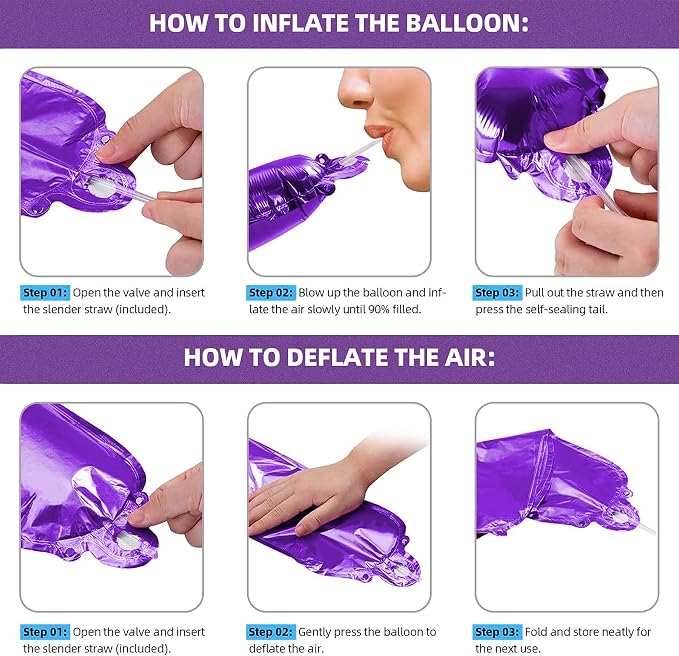 HOW TO INFLATE THE BALLOON:

Step 01: Open the valve and insert the slender straw (included).

Step 02: Blow up the balloon and inflate the air slowly until 90% filled.

Step 03: Pull out the straw and then press the self-sealing tail.

HOW TO DEFLATE THE AIR:

Step 01: Open the valve and insert the slender straw (included).

Step 02: Gently press the balloon to deflate the air.

Step 03: Fold and store neatly for the next use.