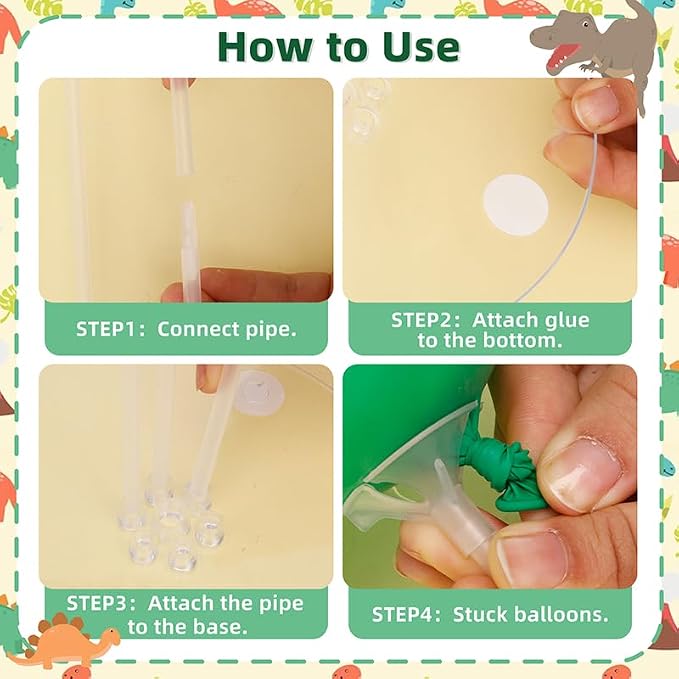 How to Use

STEP1: Connect pipe.

STEP2: Attach glue to the bottom.

STEP3: Attach the pipe to the base.

STEP4: Stuck balloons.