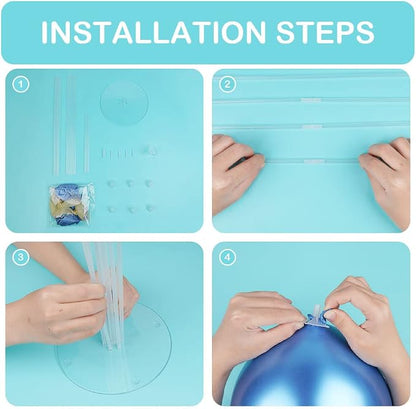 INSTALLATION STEPS

1

2

3

4