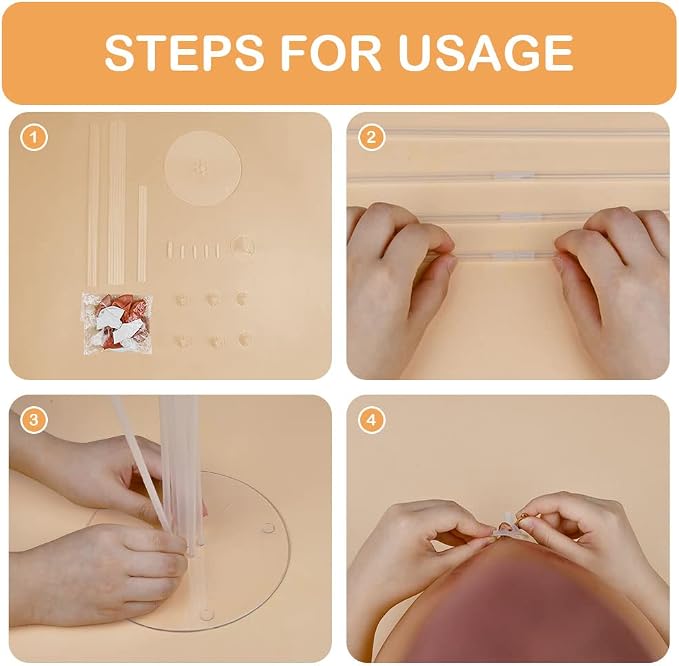 STEPS FOR USAGE

1

2

3

4