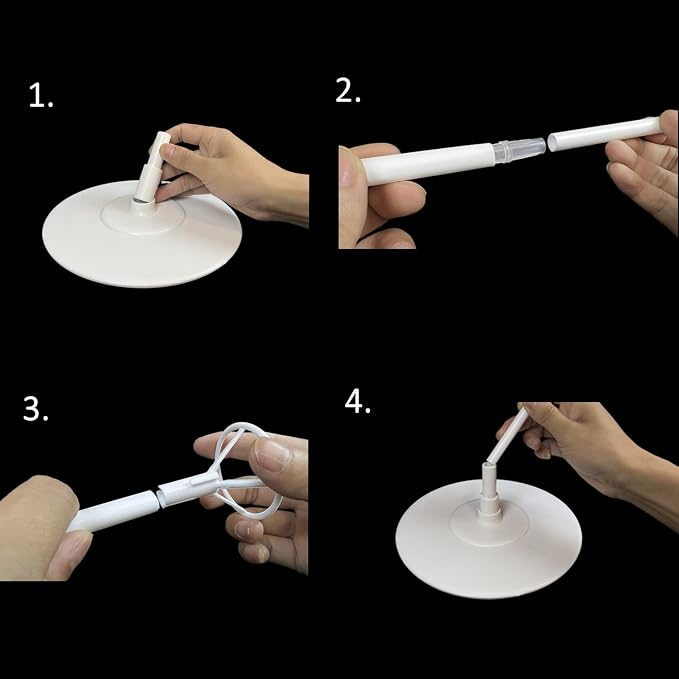 1.

2.

3.

4.