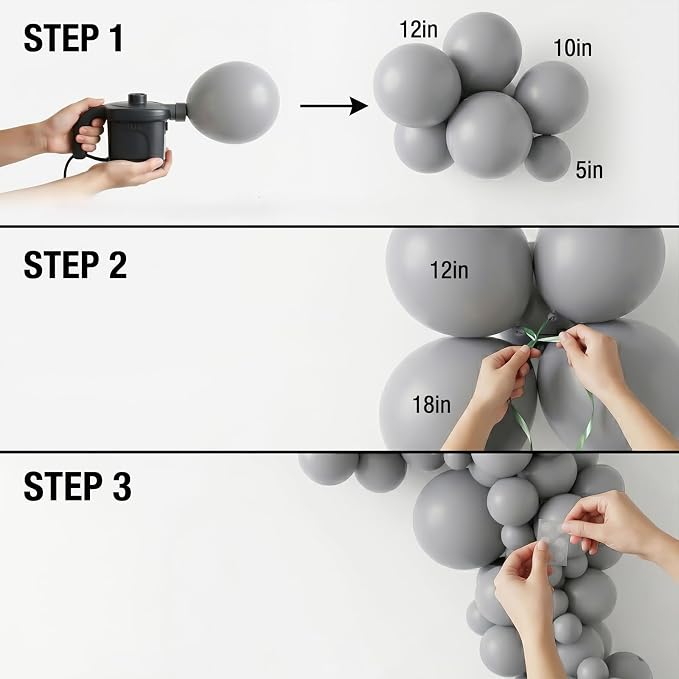 STEP 1

12in

10in

5in

STEP 2

12in

18in

STEP 3