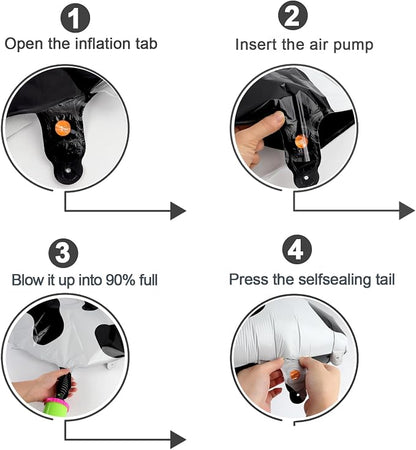 1
Open the inflation tab

2
Insert the air pump

3
Blow it up into 90% full

4
Press the selfsealing tail