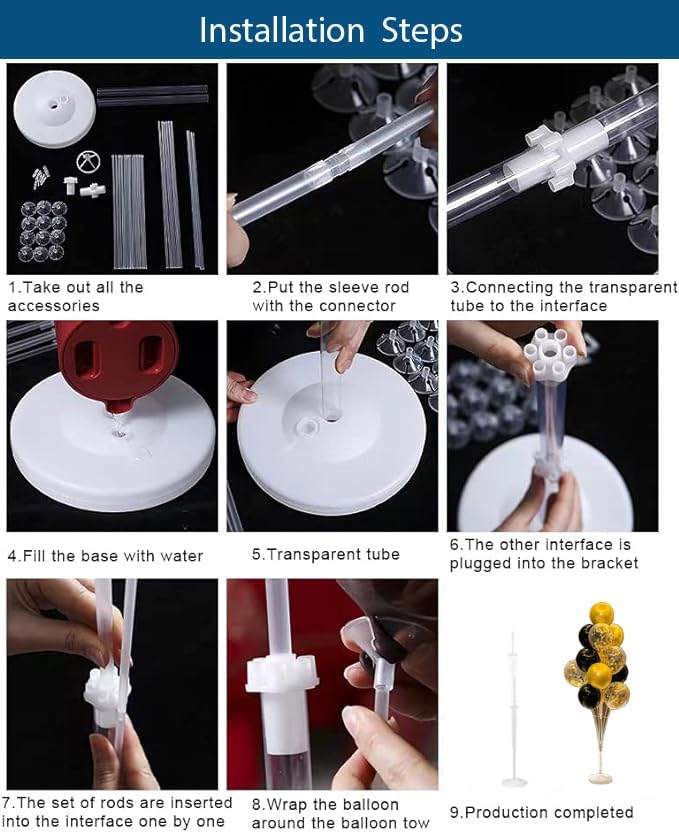 Installation Steps

1.Take out all the accessories

2.Put the sleeve rod with the connector

3.Connecting the transparent tube to the interface

4.Fill the base with water

5.Transparent tube

6.The other interface is plugged into the bracket

7.The set of rods are inserted into the interface one by one

8.Wrap the balloon around the balloon tow

9.Production completed