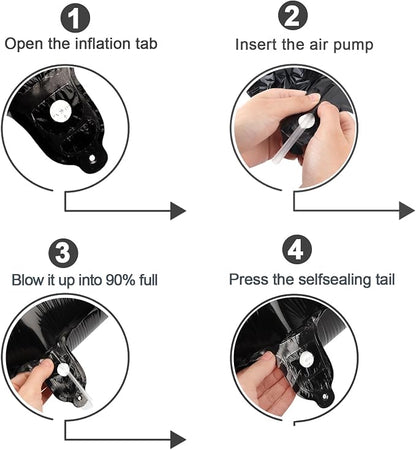 1
Open the inflation tab

2
Insert the air pump

3
Blow it up into 90% full

4
Press the selfsealing tail