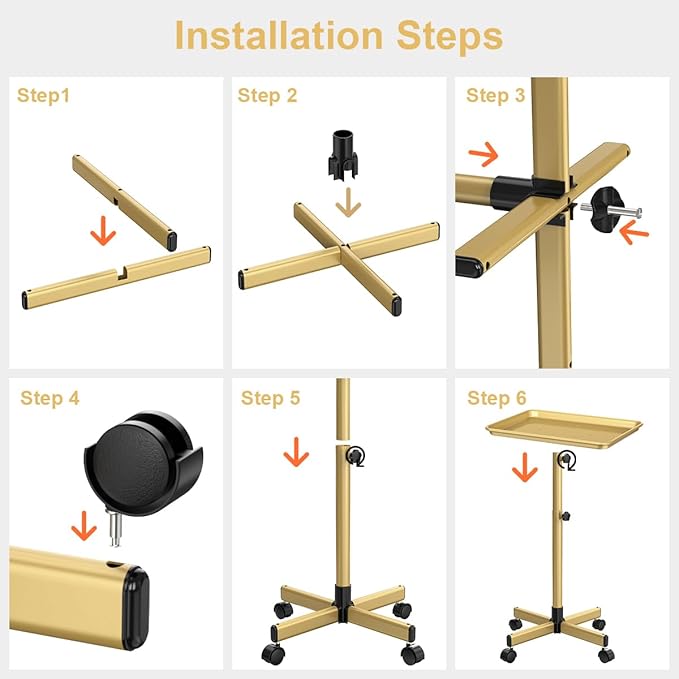 Installation Steps

Step1

Step 2

Step 3

Step 4

Step 5

Step 6