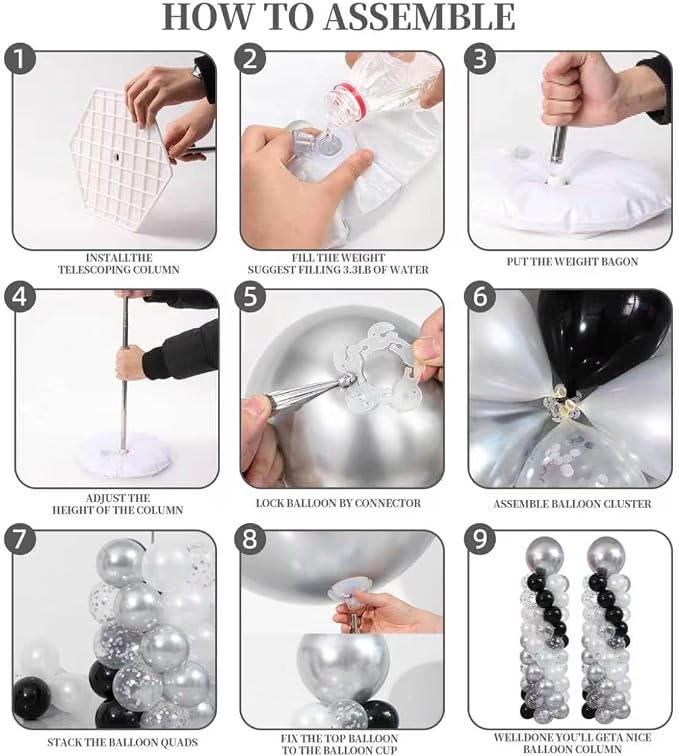 HOW TO ASSEMBLE

1
INSTALLTHE TELESCOPING COLUMN

2
FILL THE WEIGHT SUGGEST FILLING 3.3LB OF WATER

3
PUT THE WEIGHT BAGON

4
ADJUST THE HEIGHT OF THE COLUMN

5
LOCK BALLOON BY CONNECTOR

6
ASSEMBLE BALLOON CLUSTER

7
STACK THE BALLOON QUADS

8
FIX THE TOP BALLOON TO THE BALLOON CUP

9
WELLDONE YOU'LL GETA NICE BALLOON COLUMN