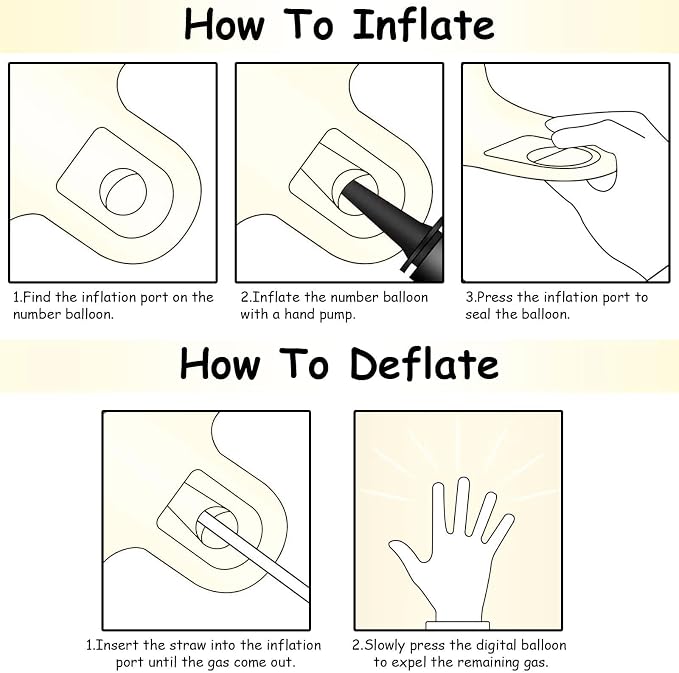 How To Inflate

1.Find the inflation port on the number balloon.

2.Inflate the number balloon with a hand pump.

3.Press the inflation port to seal the balloon.

How To Deflate

1.Insert the straw into the inflation port until the gas come out.

2.Slowly press the digital balloon to expel the remaining gas.