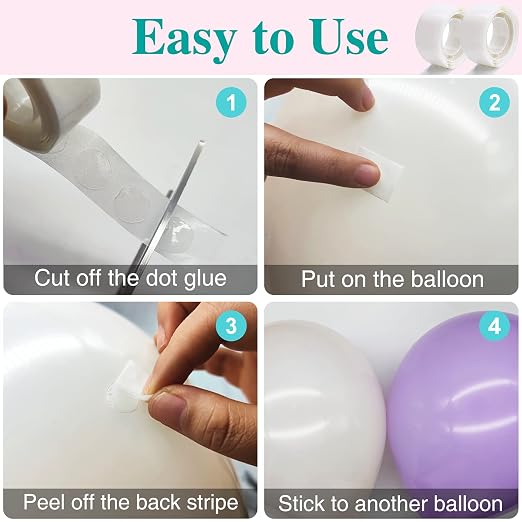 Easy to Use

1
Cut off the dot glue

2
Put on the balloon

3
Peel off the back stripe

4
Stick to another balloon