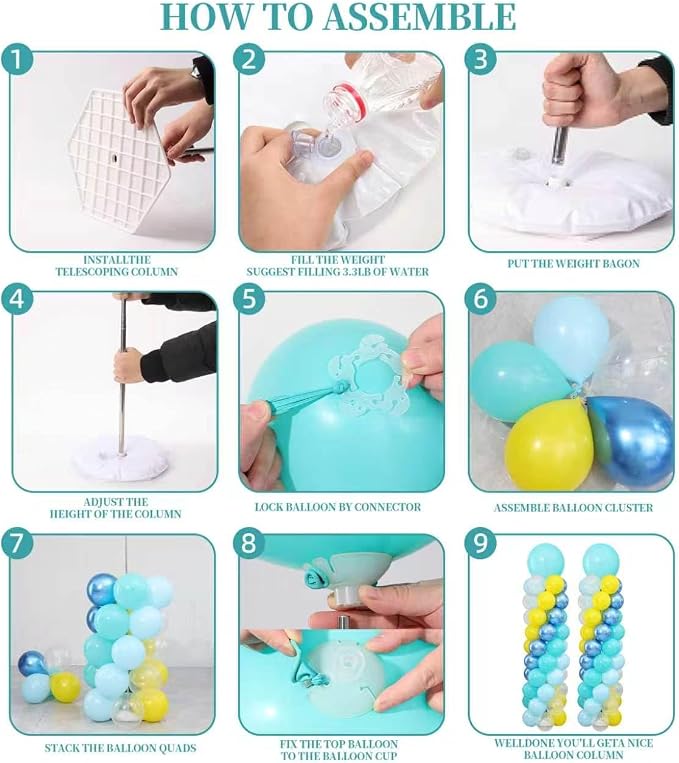 HOW TO ASSEMBLE

1

INSTALLTHE TELESCOPING COLUMN

2

FILL THE WEIGHT SUGGEST FILLING 3.3LB OF WATER

3

PUT THE WEIGHT BAGON

4

ADJUST THE HEIGHT OF THE COLUMN

5

LOCK BALLOON BY CONNECTOR

6

ASSEMBLE BALLOON CLUSTER

7

STACK THE BALLOON QUADS

8

FIX THE TOP BALLOON TO THE BALLOON CUP

9

WELLDONE YOU'LL GETA NICE BALLOON COLUMN