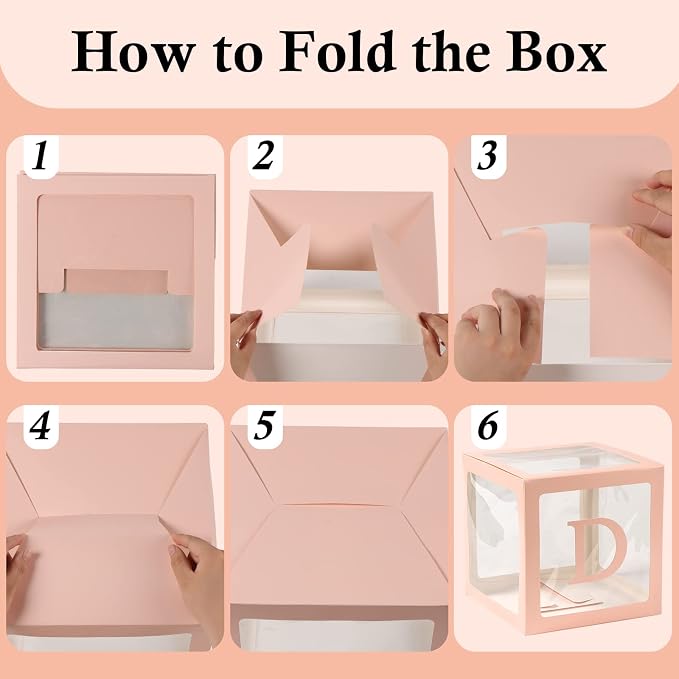 How to Fold the Box

1

2

3

4

5

6

D