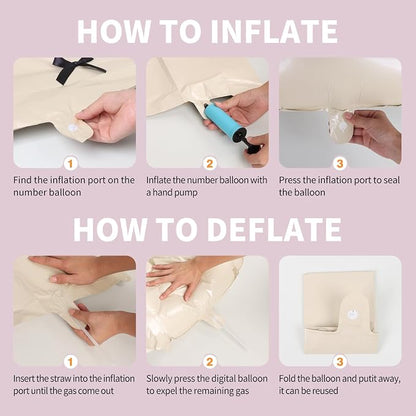 HOW TO INFLATE

1
Find the inflation port on the number balloon

2
Inflate the number balloon with a hand pump

3
Press the inflation port to seal the balloon

HOW TO DEFLATE

1
Insert the straw into the inflation port until the gas come out

2
Slowly press the digital balloon to expel the remaining gas

3
Fold the balloon and putit away, it can be reused