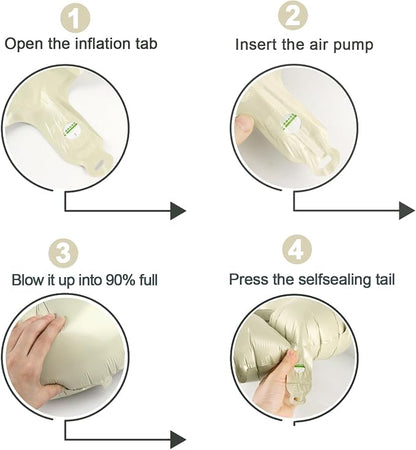 1
Open the inflation tab

2
Insert the air pump

3
Blow it up into 90% full

4
Press the selfsealing tail