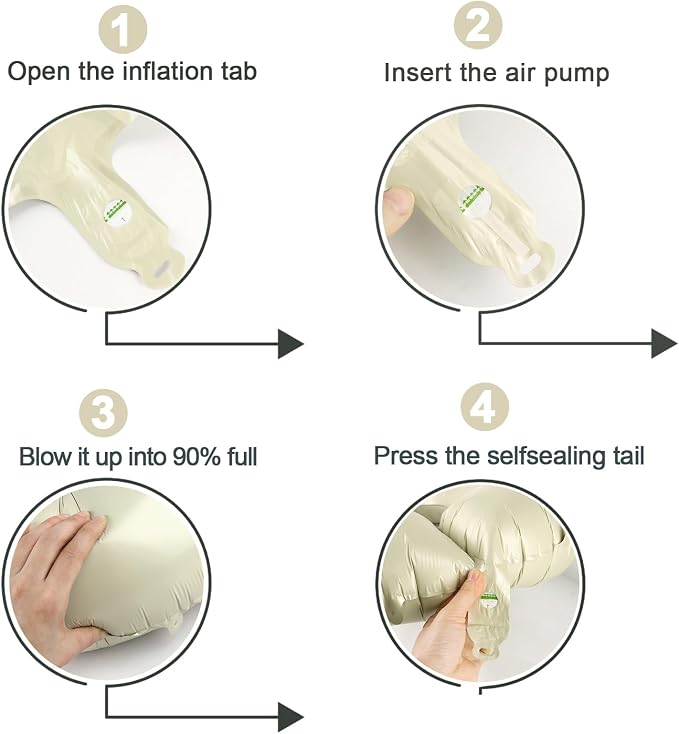 1
Open the inflation tab

2
Insert the air pump

3
Blow it up into 90% full

4
Press the selfsealing tail