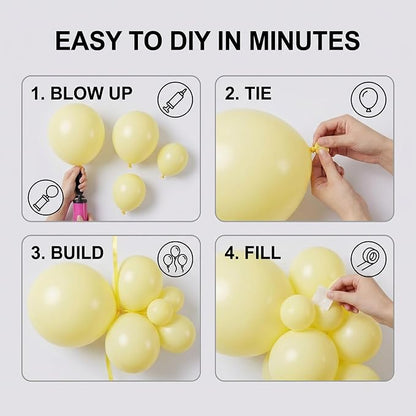 EASY TO DIY IN MINUTES

1. BLOW UP

2. TIE

3. BUILD

4. FILL